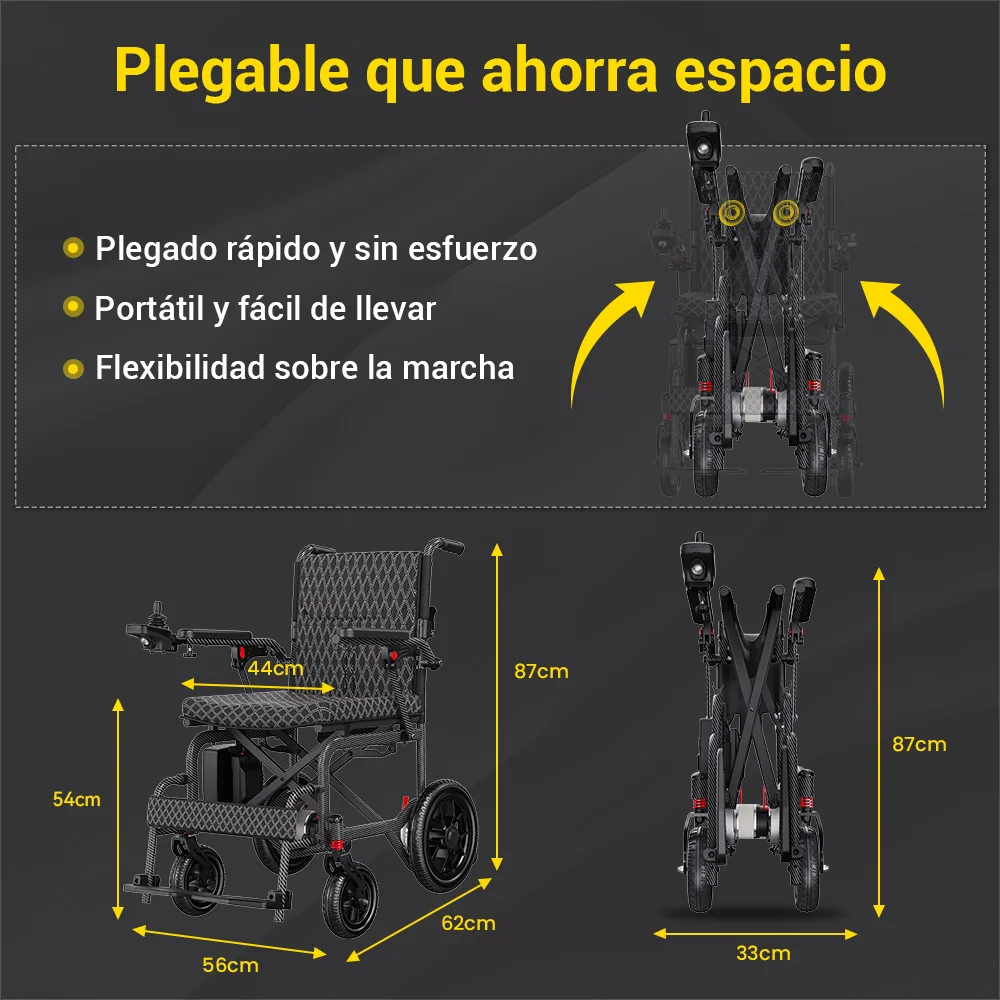 Plegable que ahorra espacio

Plegado rápido y sin esfuerzo

Portátil y fácil de llevar

Flexibilidad sobre la marcha

44cm

87cm

54cm

62cm

56cm

87cm

33cm