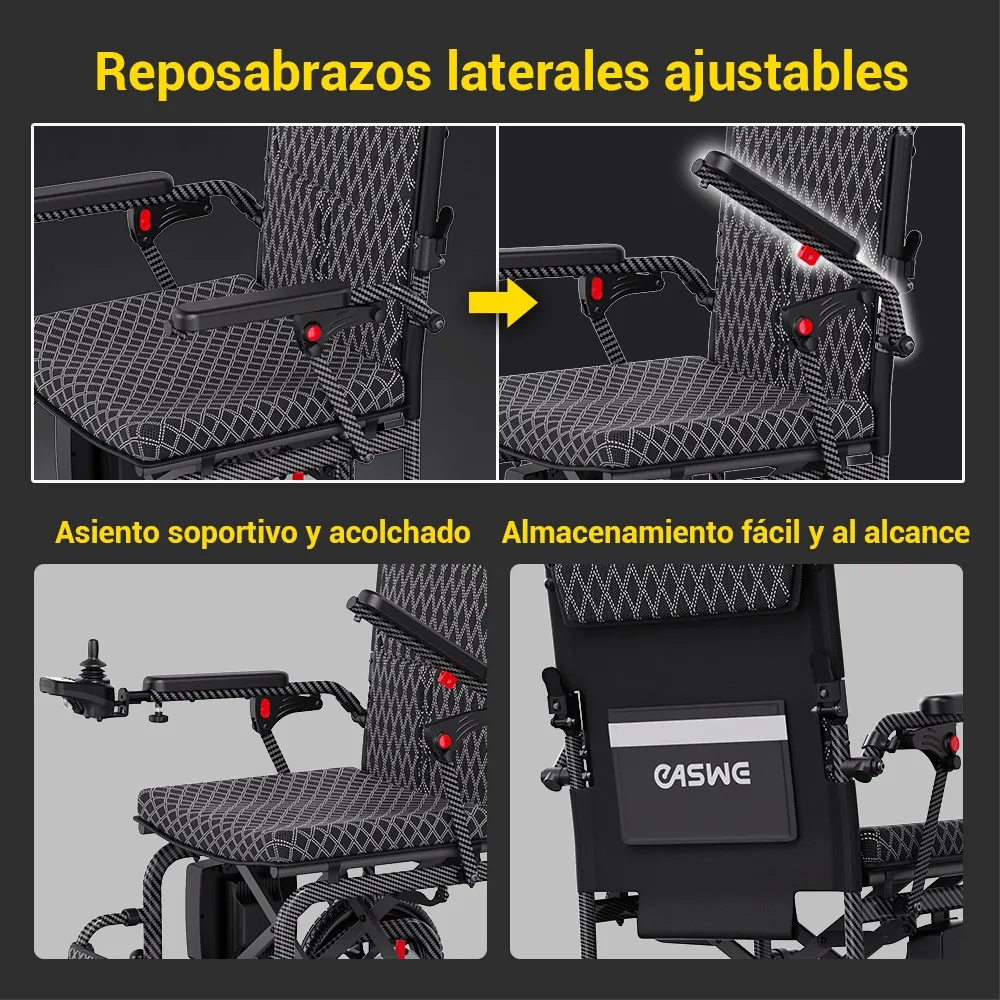 Reposabrazos laterales ajustables

Asiento soportivo y acolchado

Almacenamiento fácil y al alcance

EASWE