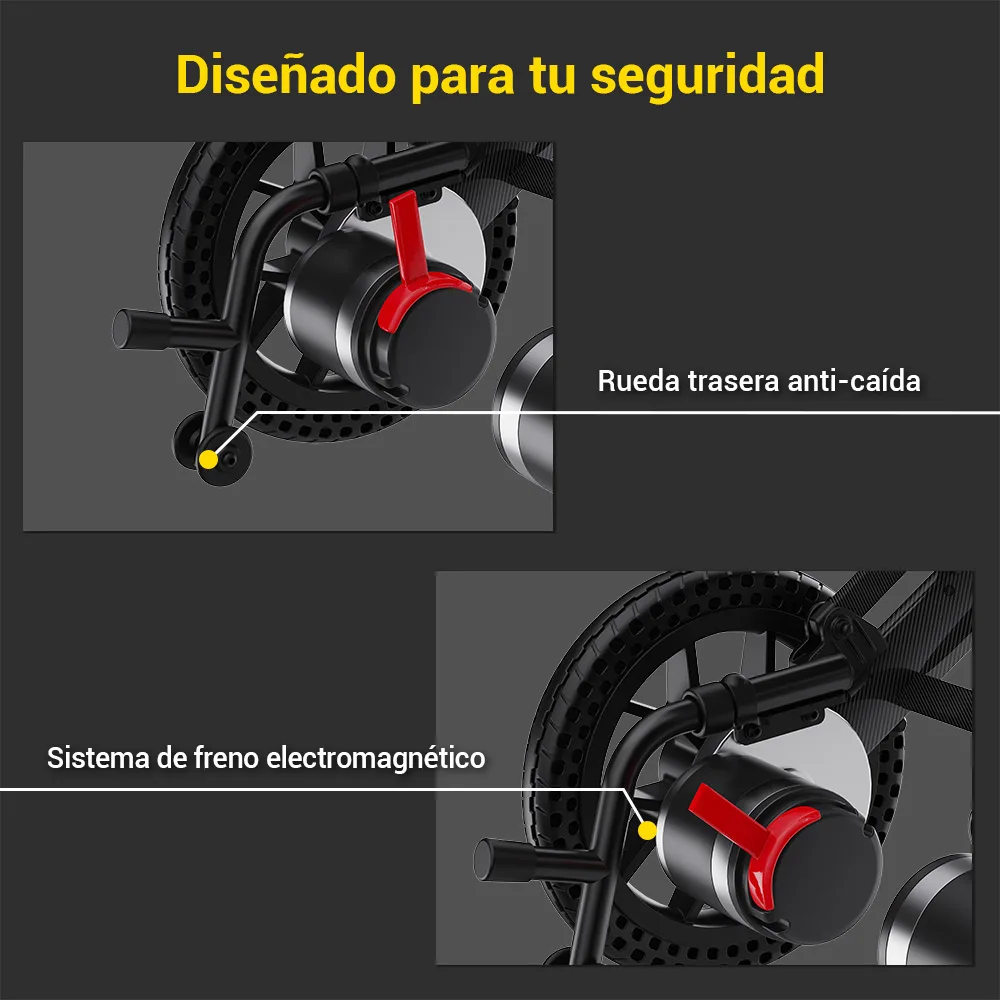 Diseñado para tu seguridad

Rueda trasera anti-caída

Sistema de freno electromagnético